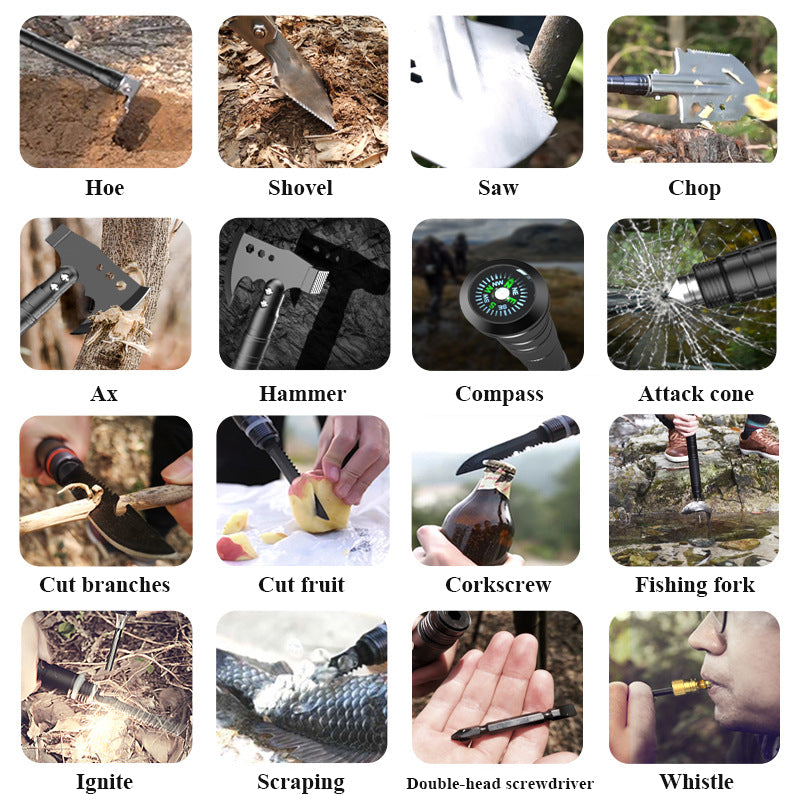 Hoe
Shovel
Saw
Chop
Ax
Hammer
Compass
Attack cone
Cut branches
Cut fruit
Corkscrew
Fishing fork
Ignite
Scraping
Double-head screwdriver
Whistle