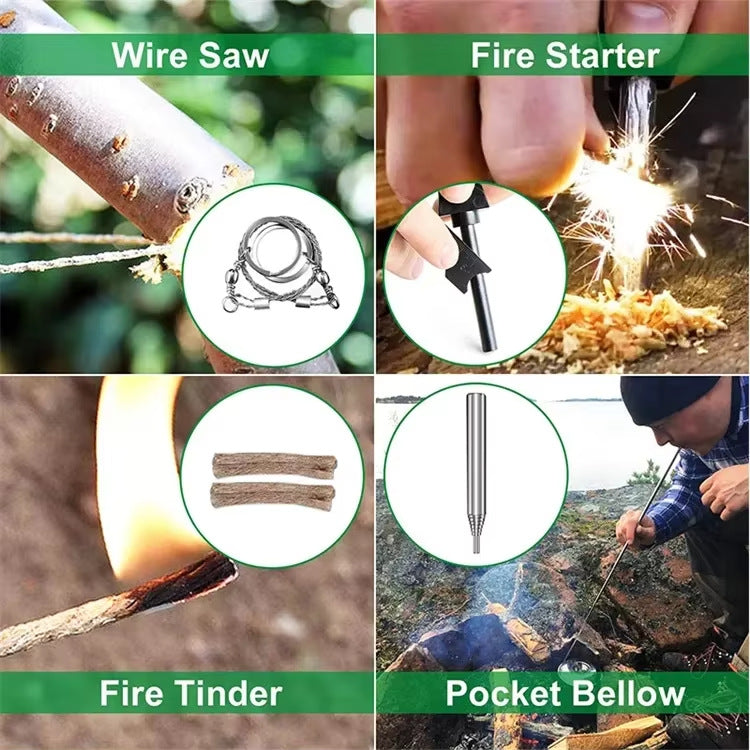 Wire Saw

Fire Starter

Fire Tinder

Pocket Bellow